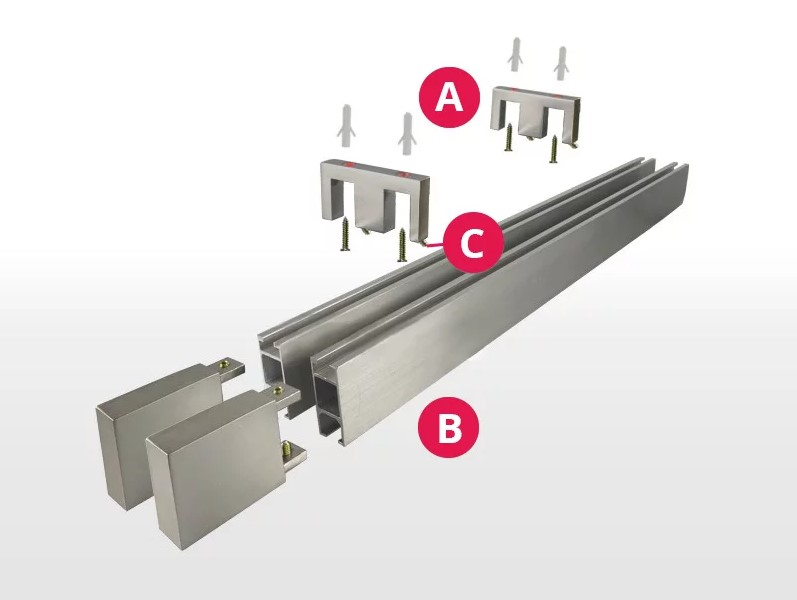 A
C
B