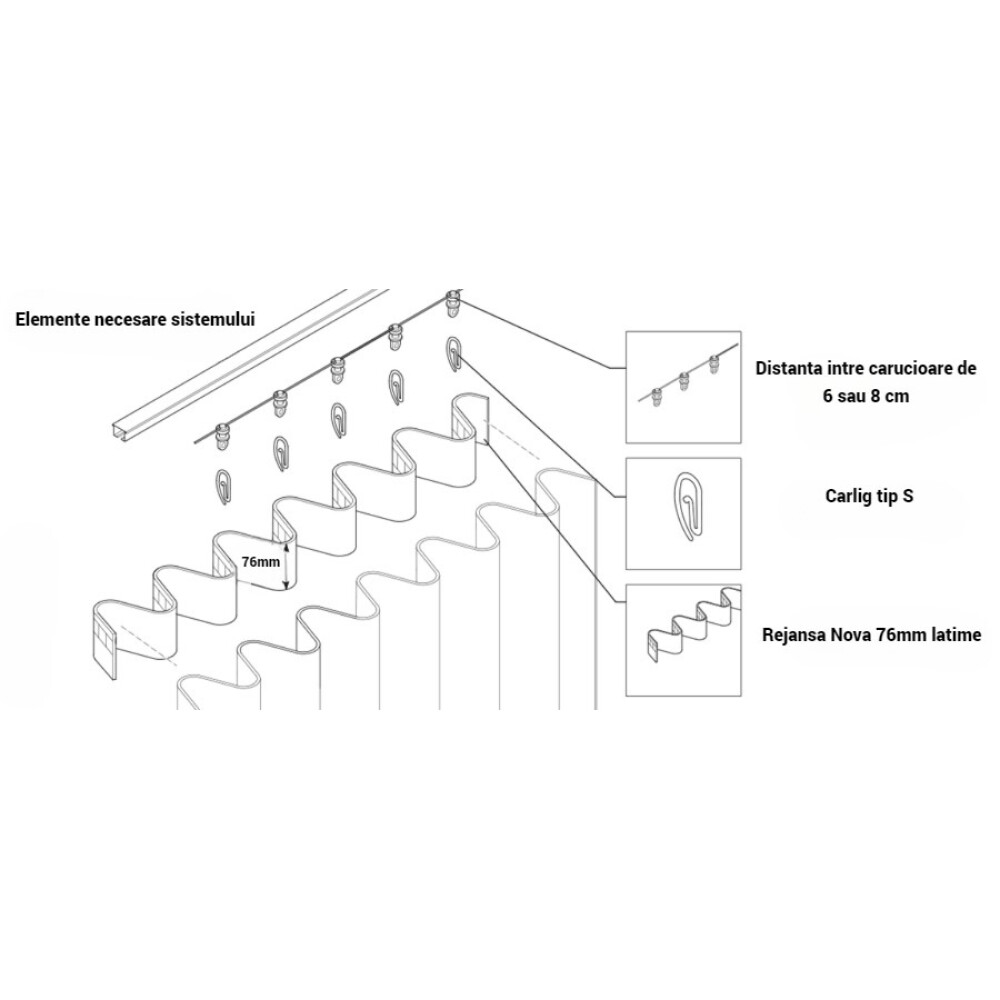 Elemente necesare sistemului

76mm

Distanta intre carucioare de 6 sau 8 cm

Carlig tip S

Rejansa Nova 76mm latime